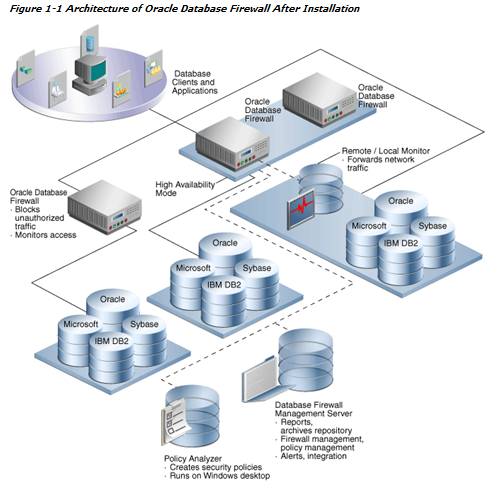 Figure 1-1 Architecture of Oracle Database Firewall After Installation

Database Clients and Applications

Oracle Database Firewall

Oracle Database Firewall

Remote / Local Monitor
· Forwards network traffic

High Availability Mode

Oracle Database Firewall
· Blocks unauthorized traffic
· Monitors access

Oracle
Microsoft
Sybase
IBM DB2

Oracle
Microsoft
Sybase
IBM DB2

Oracle
Microsoft
Sybase
IBM DB2

Database Firewall Management Server
· Reports, archives repository
· Firewall management, policy management
· Alerts, integration

Policy Analyzer
· Creates security policies
· Runs on Windows desktop